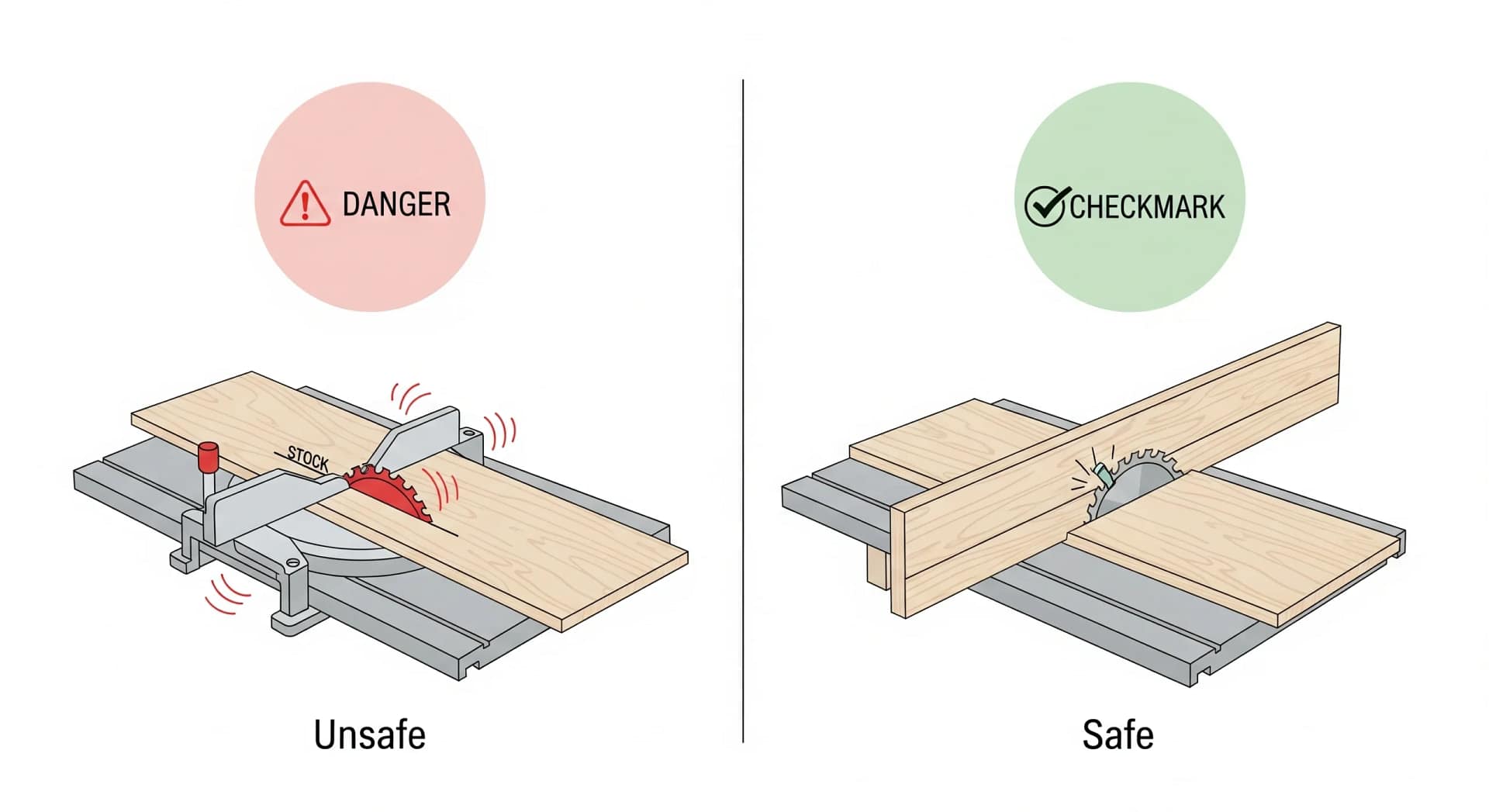 DANGER

STOCK

Unsafe

CHECKMARK

Safe