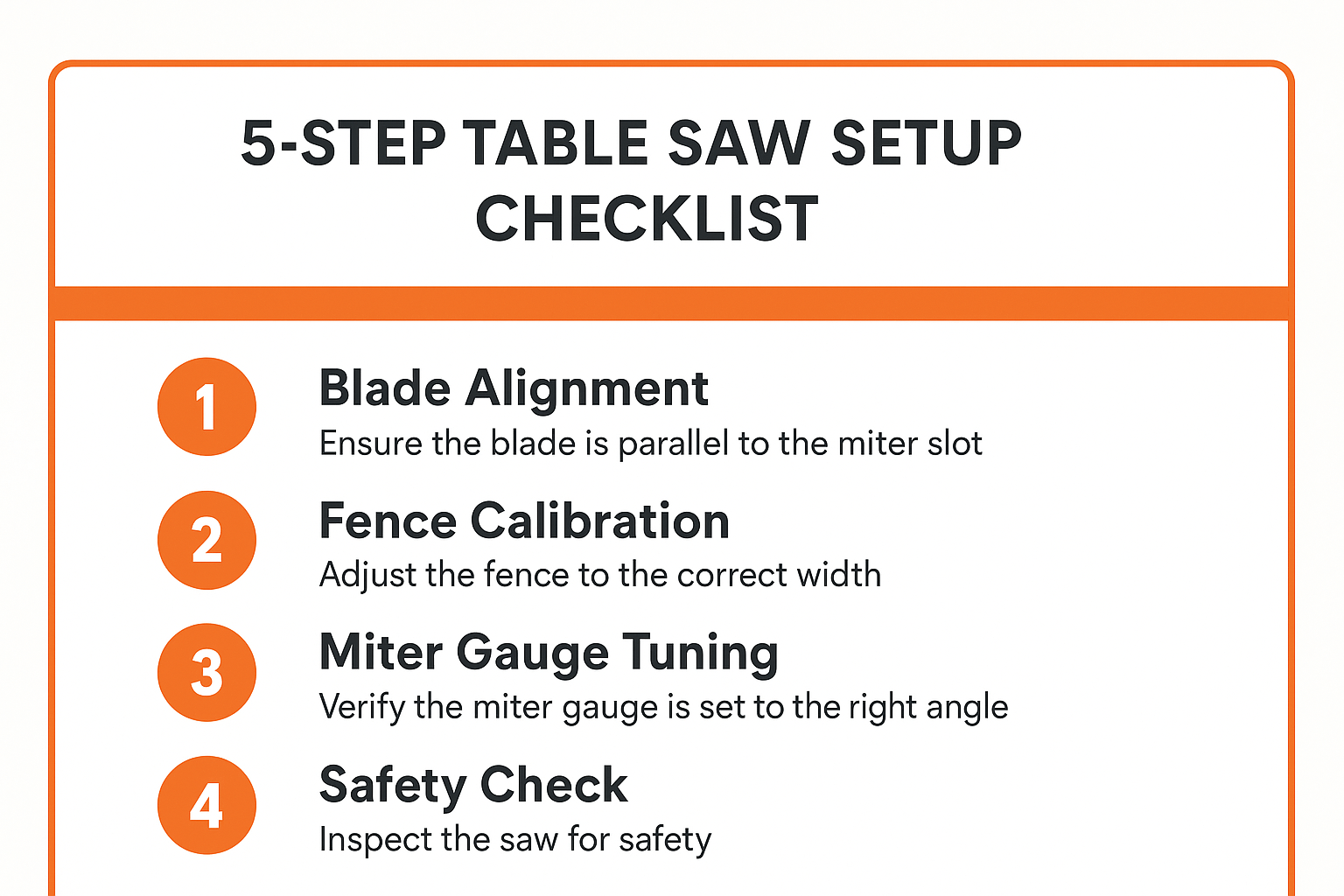 5-STEP TABLE SAW SETUP CHECKLIST

1 Blade Alignment
Ensure the blade is parallel to the miter slot

2 Fence Calibration
Adjust the fence to the correct width

3 Miter Gauge Tuning
Verify the miter gauge is set to the right angle

4 Safety Check
Inspect the saw for safety