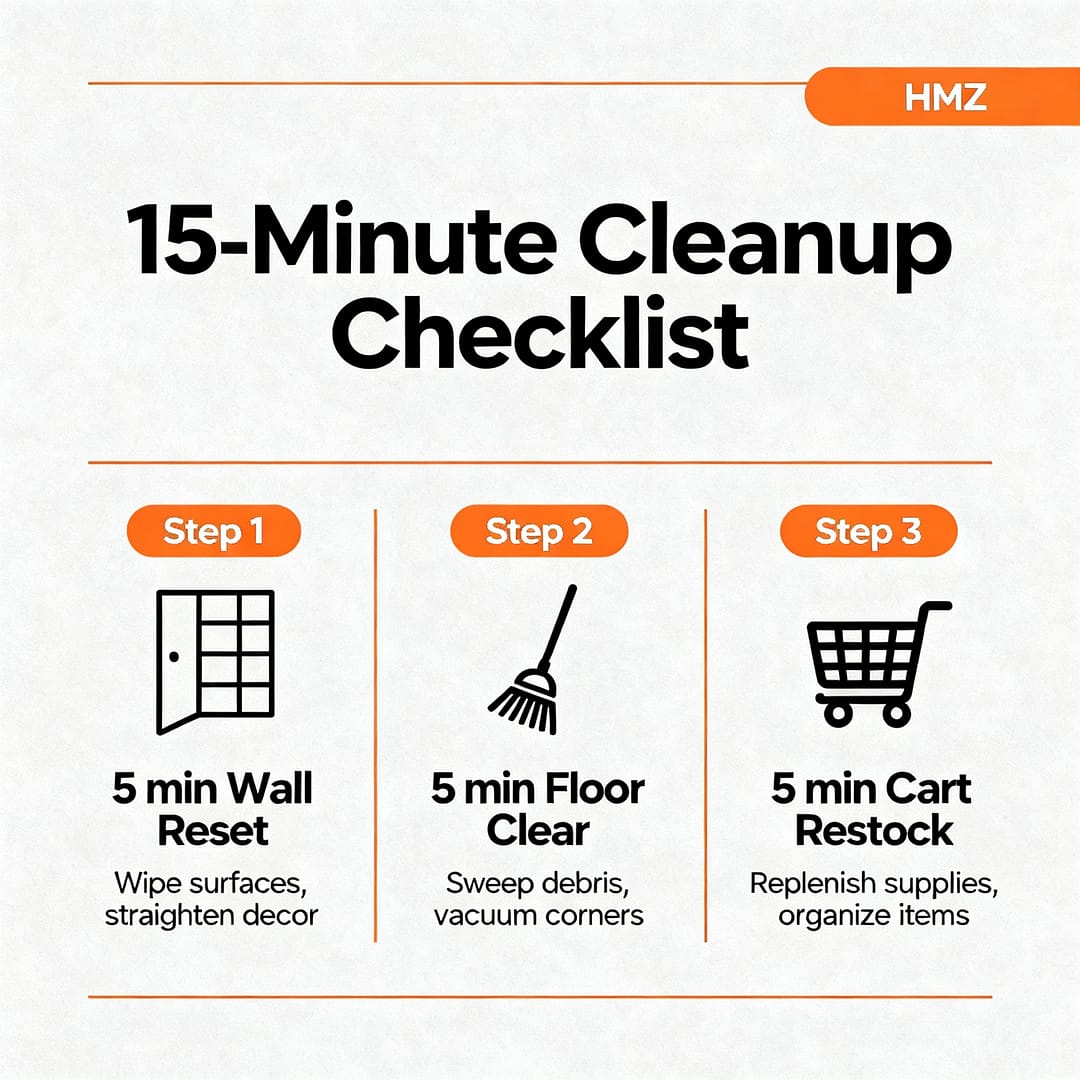 HMZ

15-Minute Cleanup Checklist

Step 1

5 min Wall Reset

Wipe surfaces, straighten decor

Step 2

5 min Floor Clear

Sweep debris, vacuum corners

Step 3

5 min Cart Restock

Replenish supplies, organize items