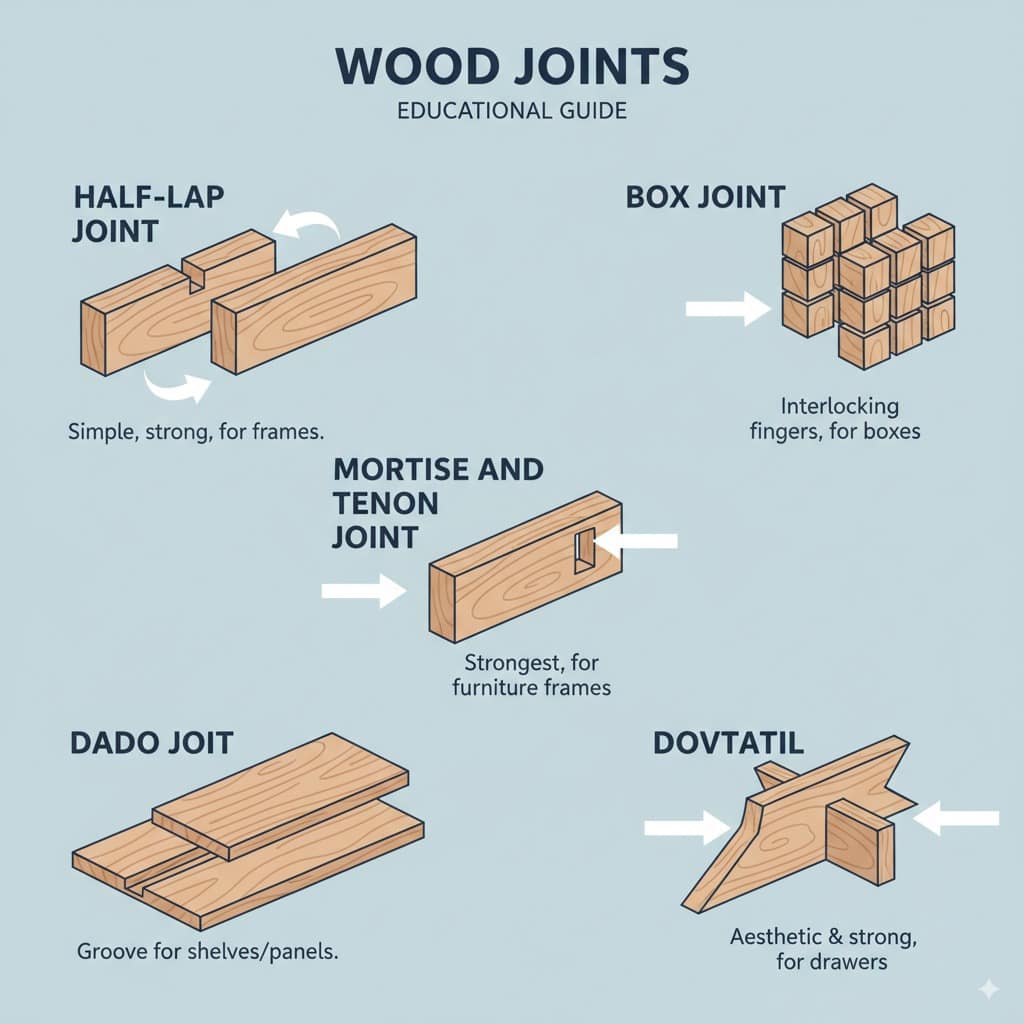 WOOD JOINTS
EDUCATIONAL GUIDE

HALF-LAP JOINT

Simple, strong, for frames.

BOX JOINT

Interlocking fingers, for boxes

MORTISE AND TENON JOINT

Strongest, for furniture frames

DADO JOIT

Groove for shelves/panels.

DOVTATIL

Aesthetic & strong, for drawers