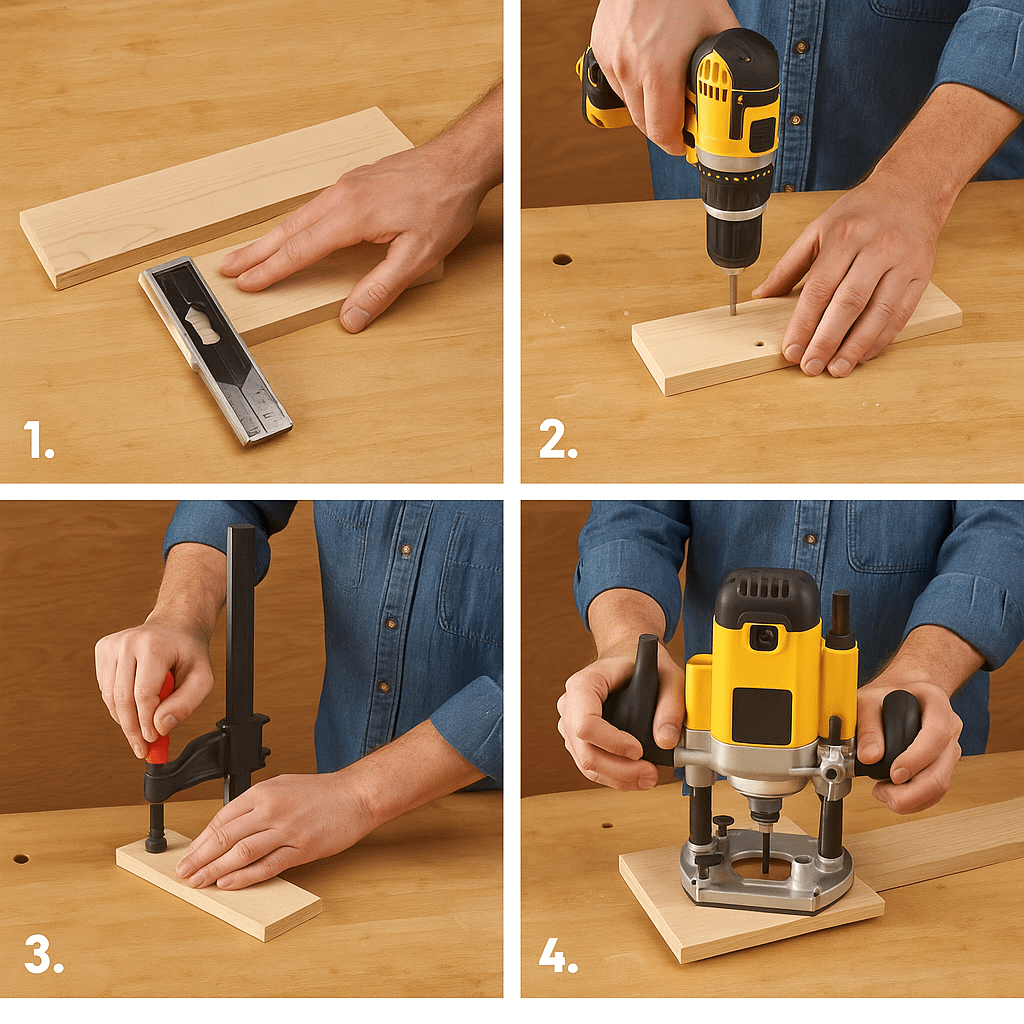 1.

2.

3.

4.